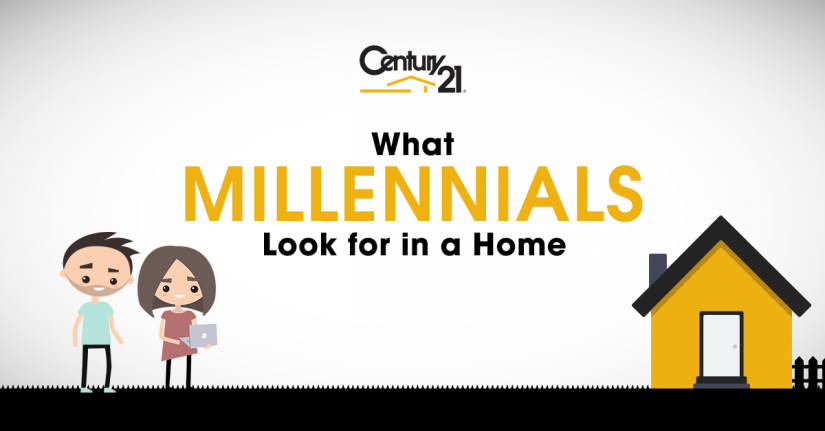 Century 21

What
MILLENNIALS
Look for in a Home